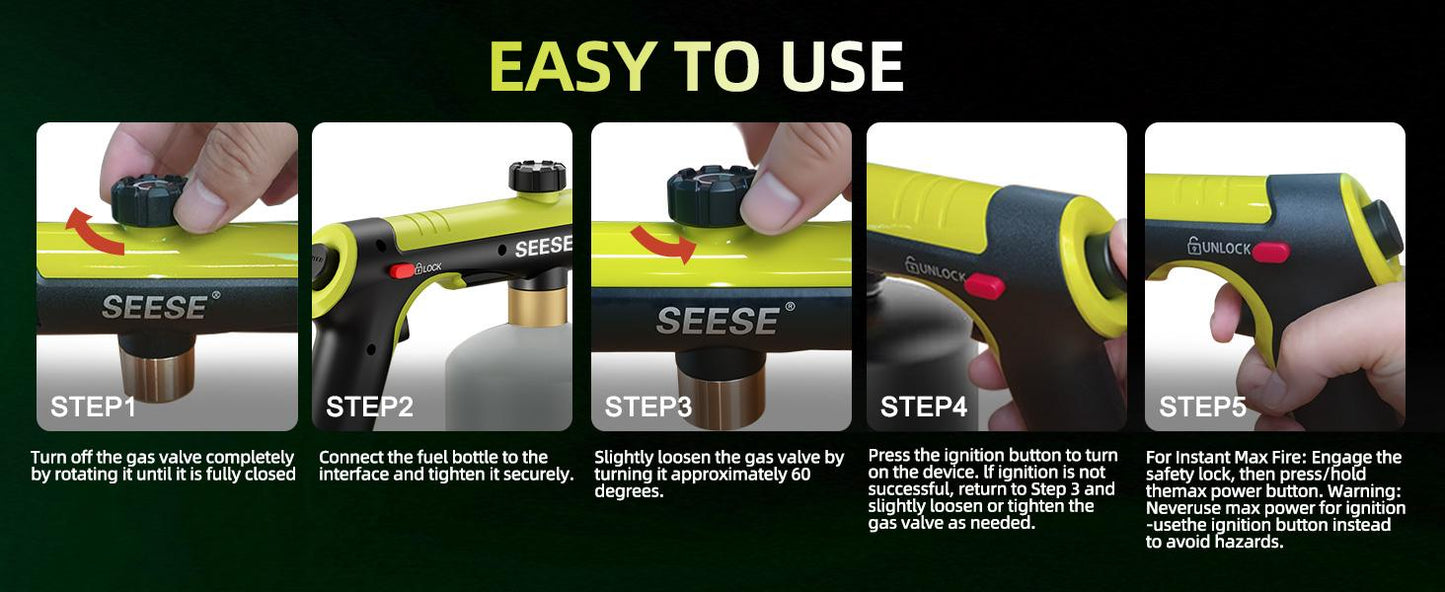 EASY TO USE

SEESE®

STEP1

Turn off the gas valve completely by rotating it until it is fully closed

LOCK

SEESE

STEP2

Connect the fuel bottle to the interface and tighten it securely.

SEESE®

STEP3

Slightly loosen the gas valve by turning it approximately 60 degrees.

UNLOCK

STEP4

Press the ignition button to turn on the device. If ignition is not successful, return to Step 3 and slightly loosen or tighten the gas valve as needed.

UNLOCK

STEP5

For Instant Max Fire: Engage the safety lock, then press/hold themax power button. Warning: Neveruse max power for ignition -usethe ignition button instead to avoid hazards.